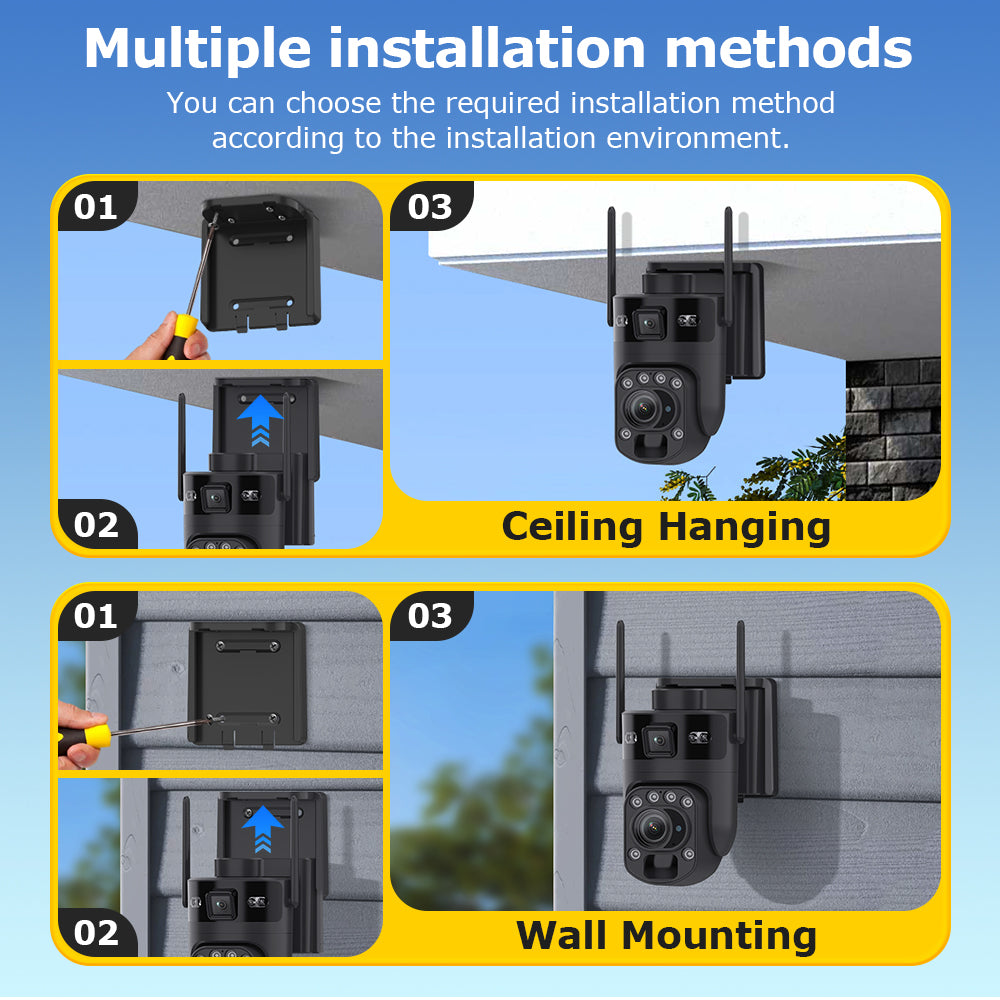 Multiple installation methods

You can choose the required installation method according to the installation environment.

01

02

03

Ceiling Hanging

01

02

03

Wall Mounting