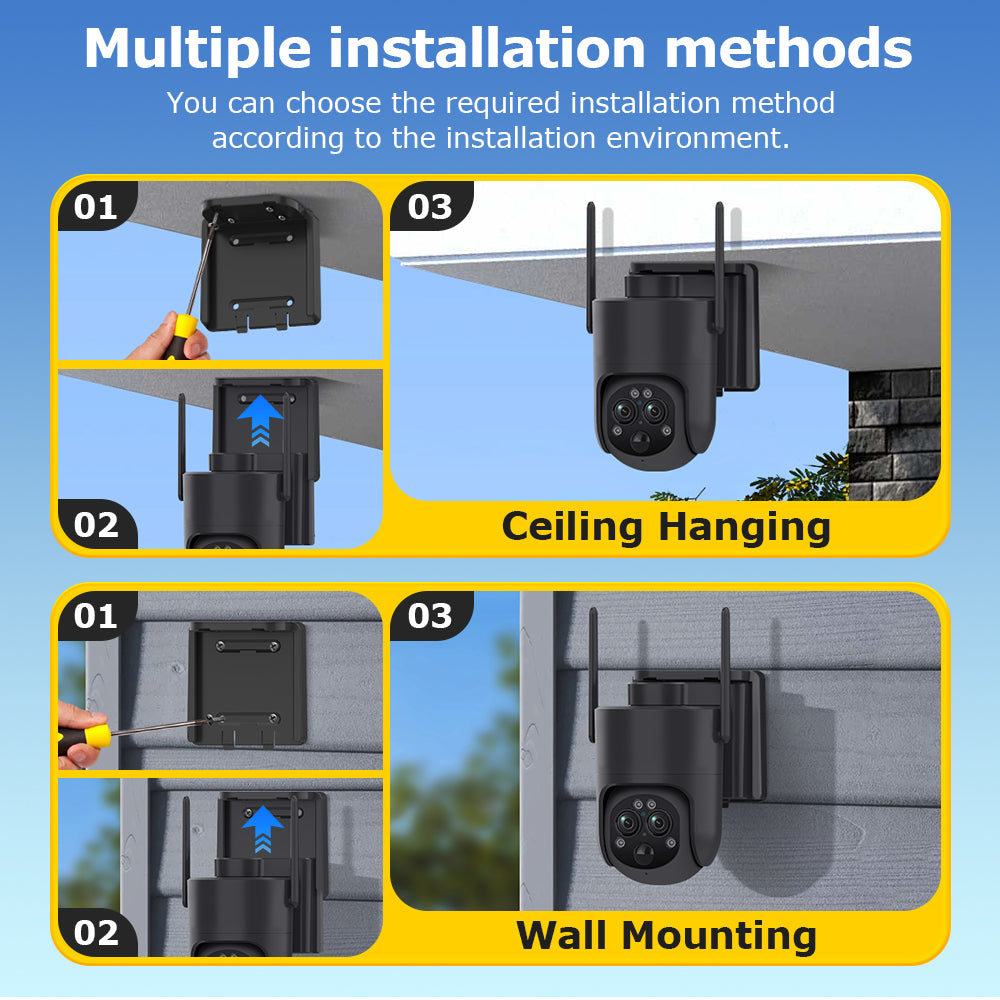 Multiple installation methods

You can choose the required installation method according to the installation environment.

01

02

03

Ceiling Hanging

01

02

03

Wall Mounting